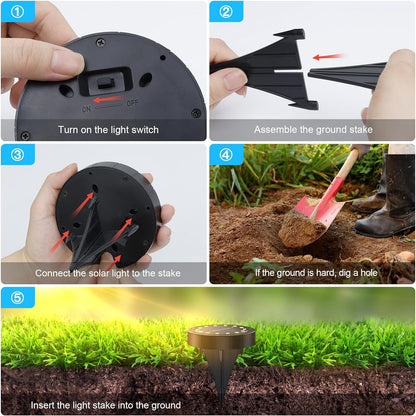 ①

ON OFF

Turn on the light switch

②

Assemble the ground stake

③

Connect the solar light to the stake

④

If the ground is hard, dig a hole

⑤

Insert the light stake into the ground