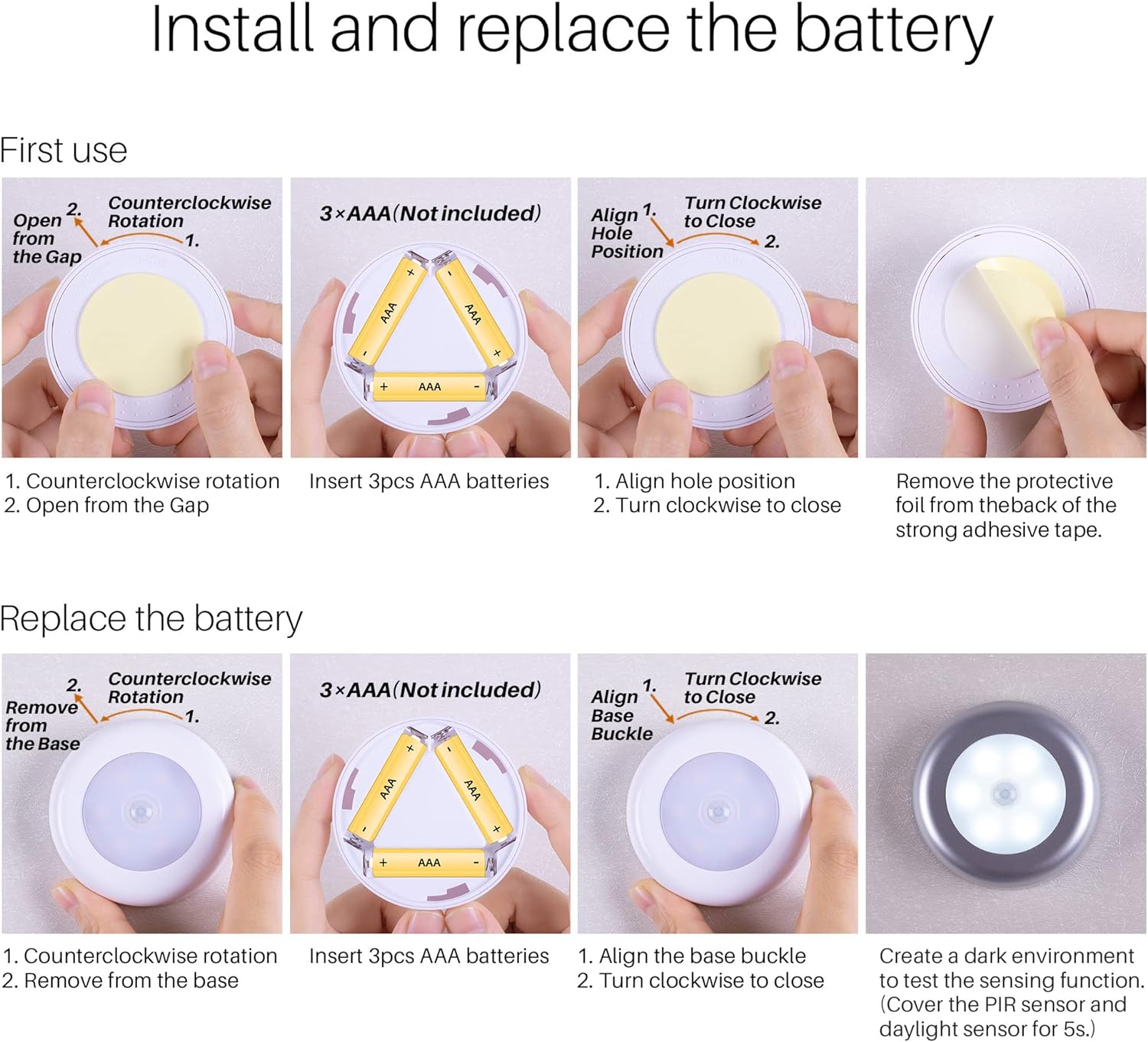 Install and replace the battery

First use

Open from the Gap 2. Counterclockwise Rotation 1.

1. Counterclockwise rotation
2. Open from the Gap

3×AAA(Not included)

AAA + -
AAA - +
+ AAA -

Insert 3pcs AAA batteries

Align Hole Position 1. Turn Clockwise to Close 2.

1. Align hole position
2. Turn clockwise to close

Remove the protective foil from theback of the strong adhesive tape.

Replace the battery

Remove from the Base 2. Counterclockwise Rotation 1.

1. Counterclockwise rotation
2. Remove from the base

3×AAA(Not included)

AAA + -
AAA - +
+ AAA -

Insert 3pcs AAA batteries

Align Base Buckle 1. Turn Clockwise to Close 2.

1. Align the base buckle
2. Turn clockwise to close

Create a dark environment to test the sensing function. (Cover the PIR sensor and daylight sensor for 5s.)