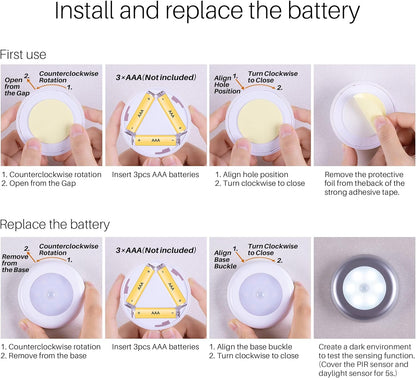 Install and replace the battery

First use

2. Open from the Gap

Counterclockwise Rotation 1.

3×AAA(Not included)

AAA

AAA

AAA

Align Hole Position 1.

Turn Clockwise to Close 2.

1. Counterclockwise rotation
2. Open from the Gap

Insert 3pcs AAA batteries

1. Align hole position
2. Turn clockwise to close

Remove the protective foil from theback of the strong adhesive tape.

Replace the battery

2. Remove from the Base

Counterclockwise Rotation 1.

3×AAA(Not included)

AAA

AAA

AAA

Align Base Buckle 1.

Turn Clockwise to Close 2.

1. Counterclockwise rotation
2. Remove from the base

Insert 3pcs AAA batteries

1. Align the base buckle
2. Turn clockwise to close

Create a dark environment to test the sensing function. (Cover the PIR sensor and daylight sensor for 5s.)